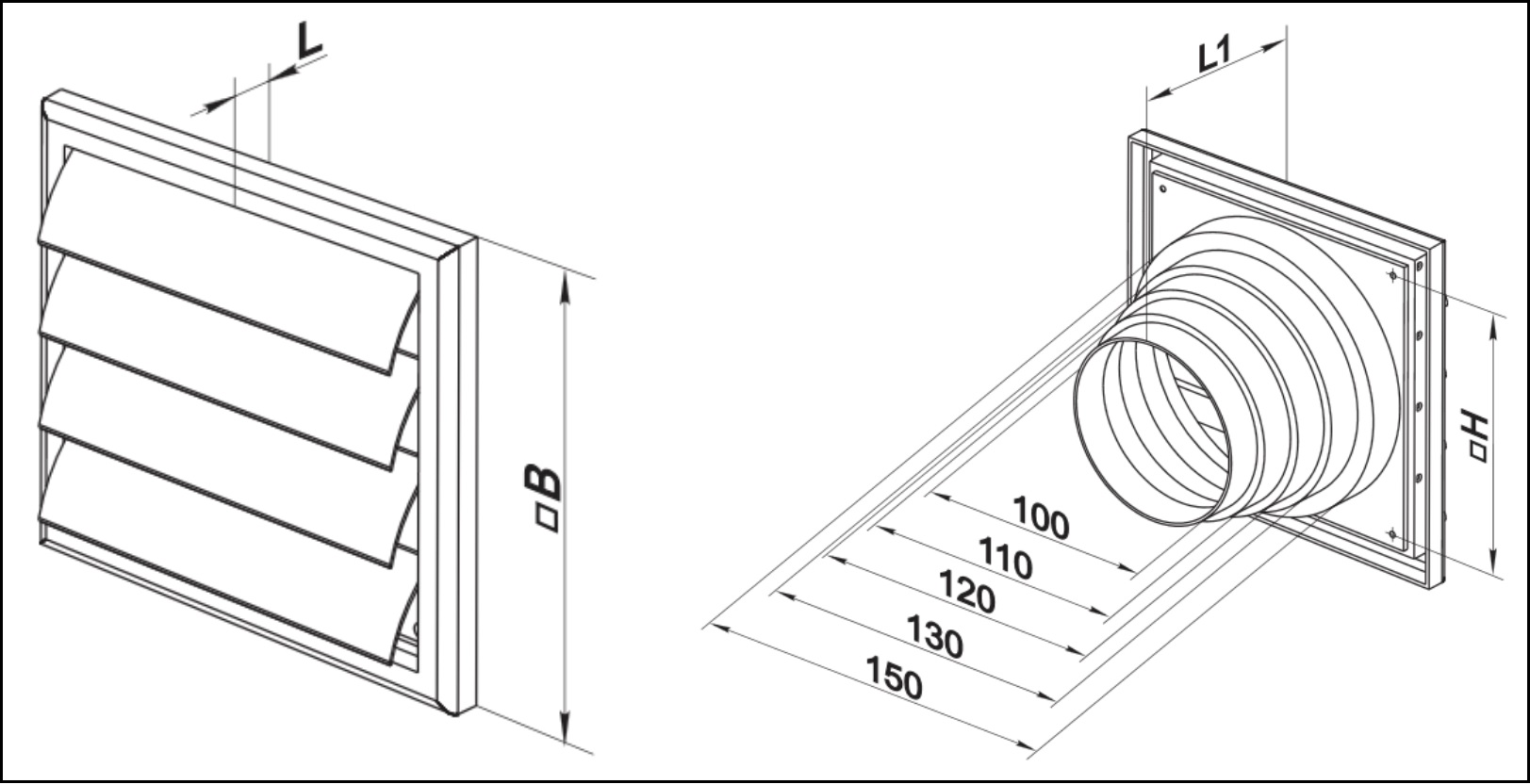 L

□B

L1

□H

100

110

120

130

150